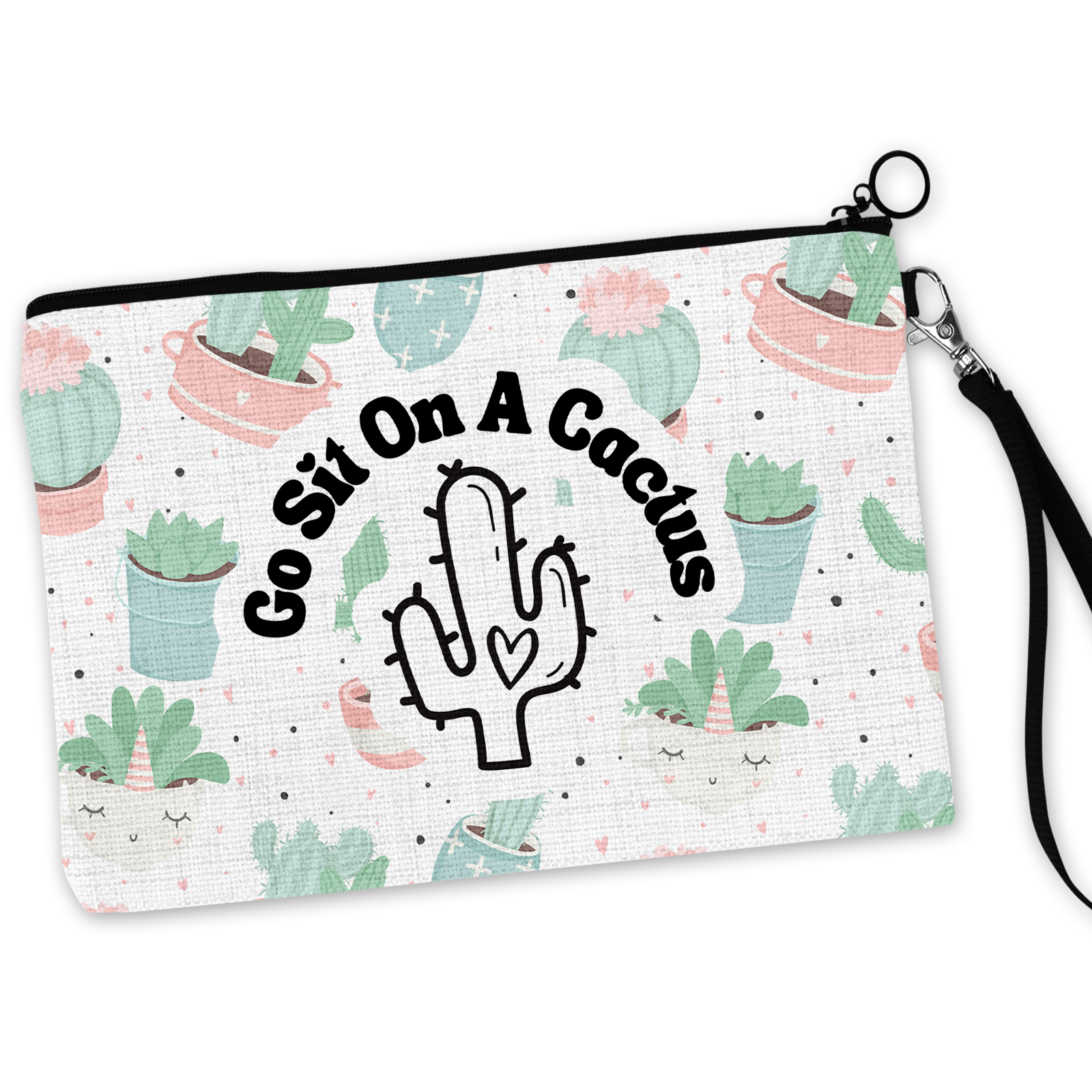 Go Sit On A Cactus